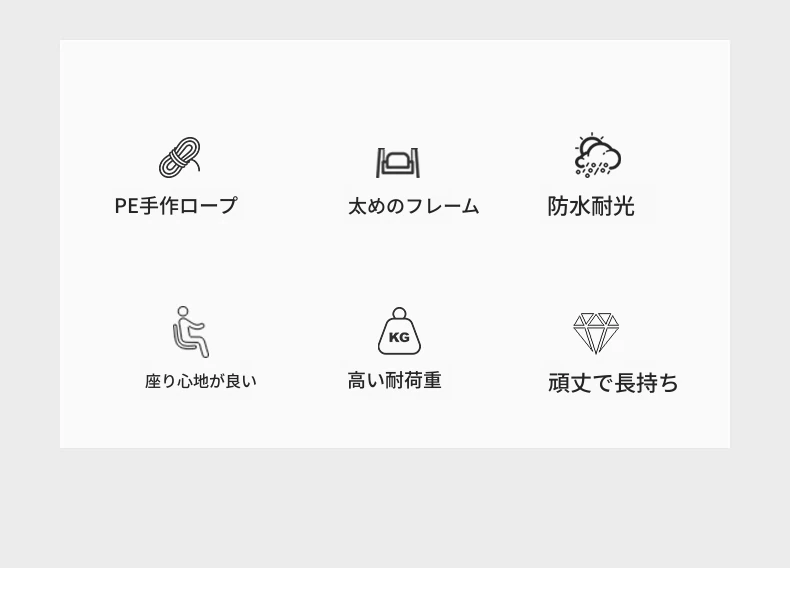 PE手作ロープ

太めのフレーム

防水耐光

座り心地が良い

KG

高い耐荷重

頑丈で長持ち