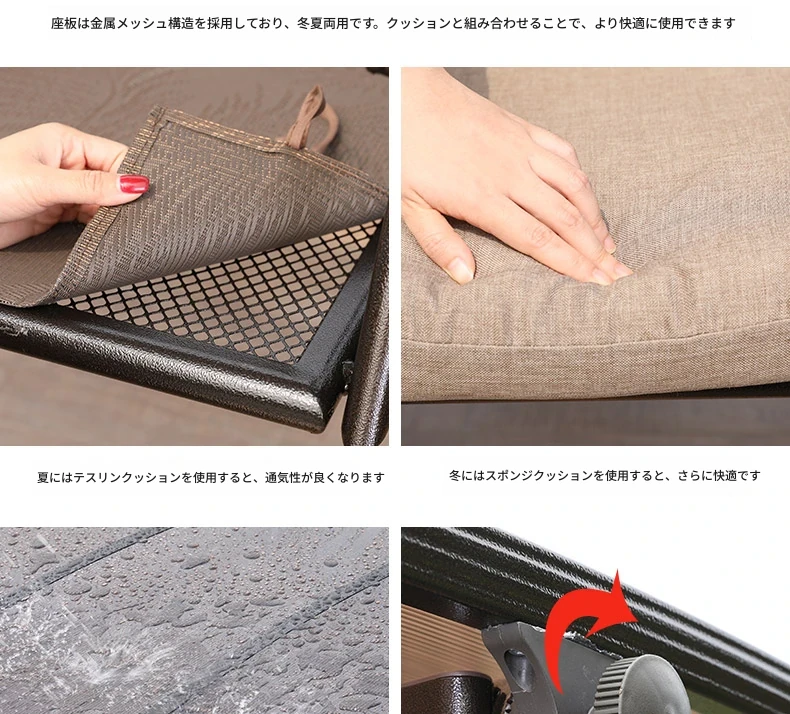 座板は金属メッシュ構造を採用しており、冬夏両用です。クッションと組み合わせることで、より快適に使用できます

夏にはテスリンクッションを使用すると、通気性が良くなります

冬にはスポンジクッションを使用すると、さらに快適です