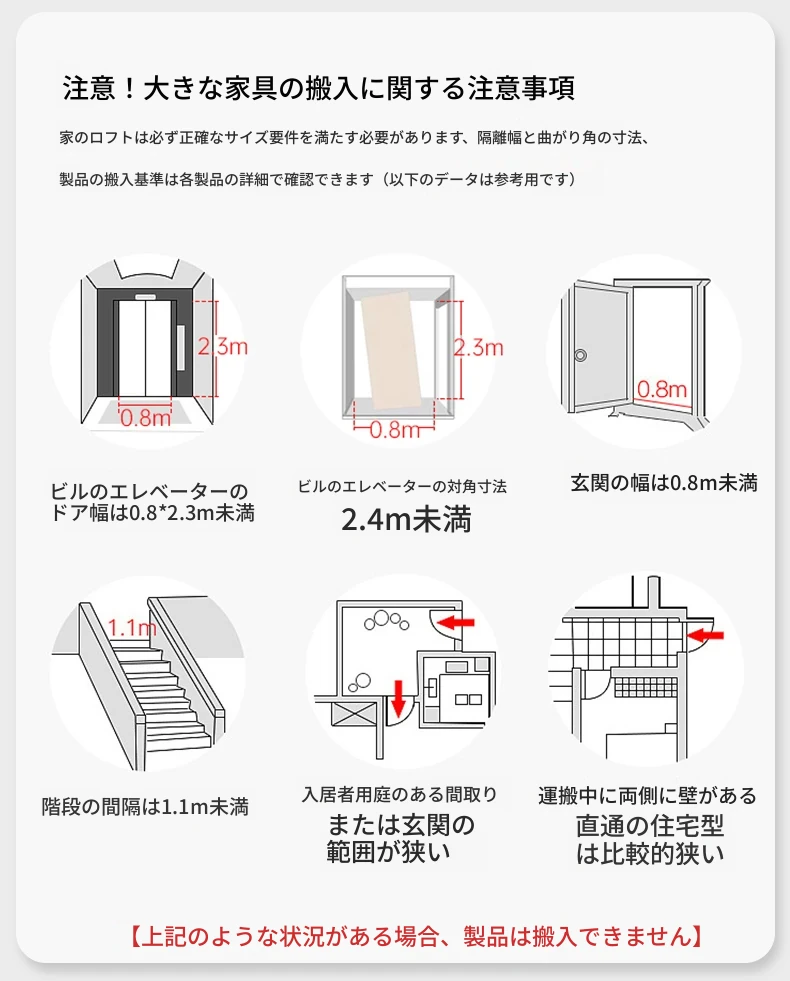 注意！大きな家具の搬入に関する注意事項

家のロフトは必ず正確なサイズ要件を満たす必要があります、隔離幅と曲がり角の寸法、

製品の搬入基準は各製品の詳細で確認できます（以下のデータは参考用です）

2.3m
0.8m

ビルのエレベーターのドア幅は0.8*2.3m未満

2.3m
0.8m

ビルのエレベーターの対角寸法
2.4m未満

0.8m

玄関の幅は0.8m未満

1.1m

階段の間隔は1.1m未満

入居者用庭のある間取り
または玄関の範囲が狭い

運搬中に両側に壁がある
直通の住宅型は比較的狭い

【上記のような状況がある場合、製品は搬入できません】